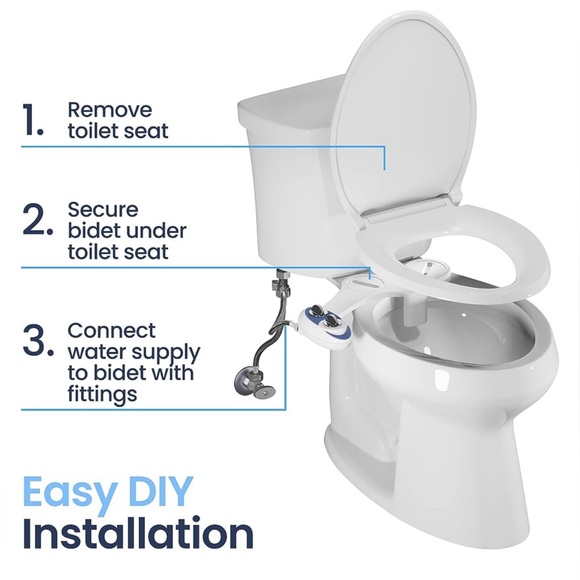 1. Remove toilet seat

2. Secure bidet under toilet seat

3. Connect water supply to bidet with fittings

Easy DIY Installation